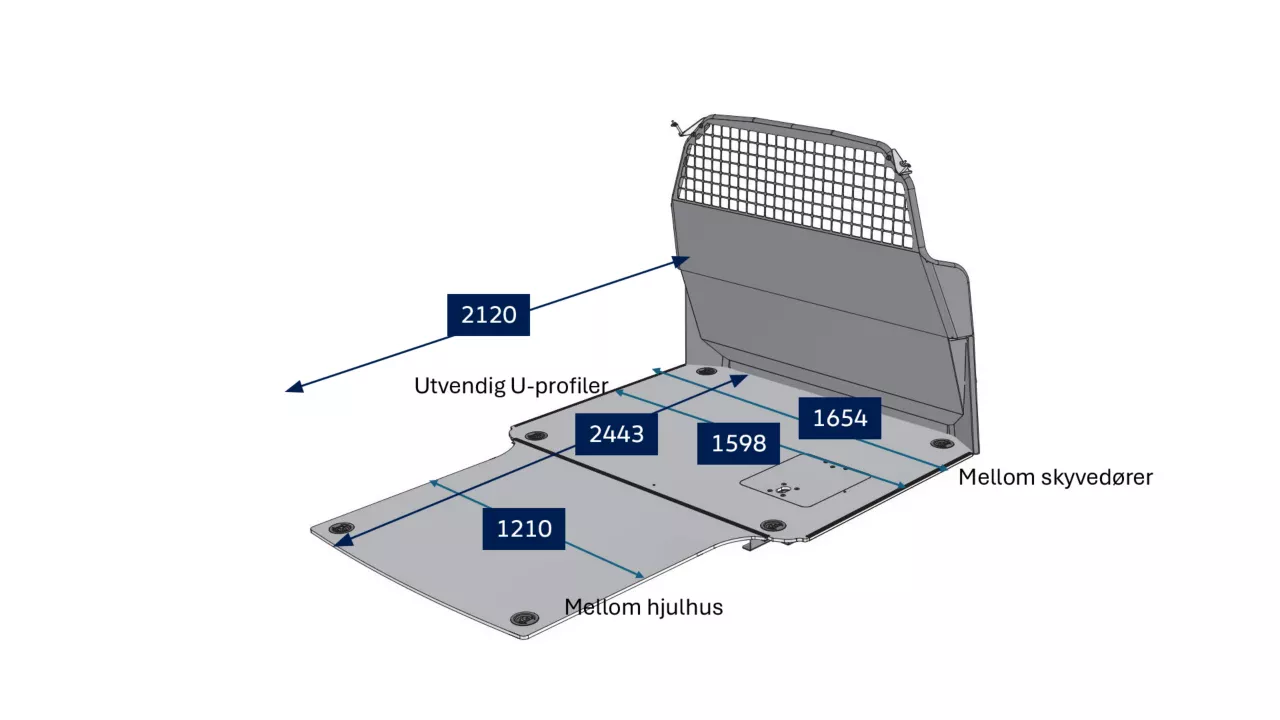 2120

Utvendig U-profiler

2443

1598

1654

Mellom skyvedører

1210

Mellom hjulhus